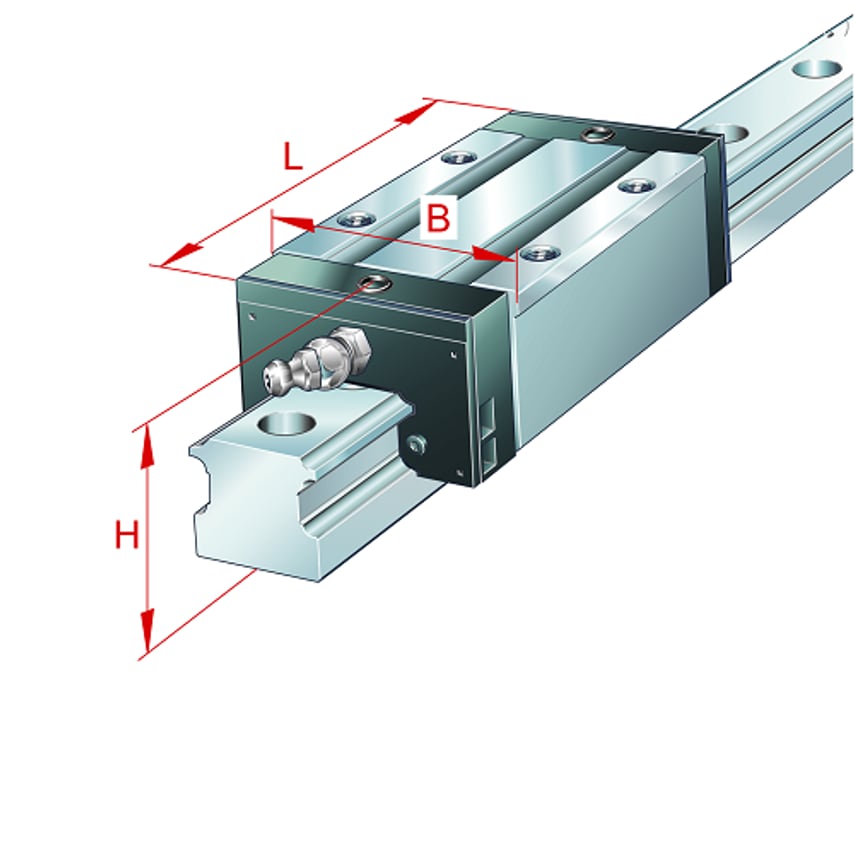 L
B
H